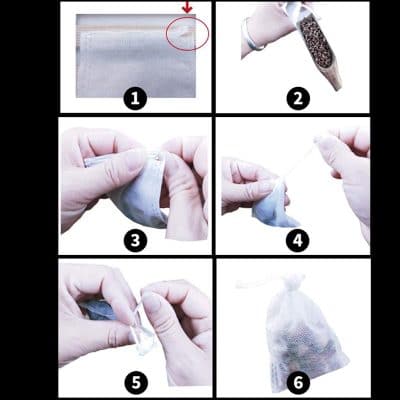 1
2
3
4
5
6